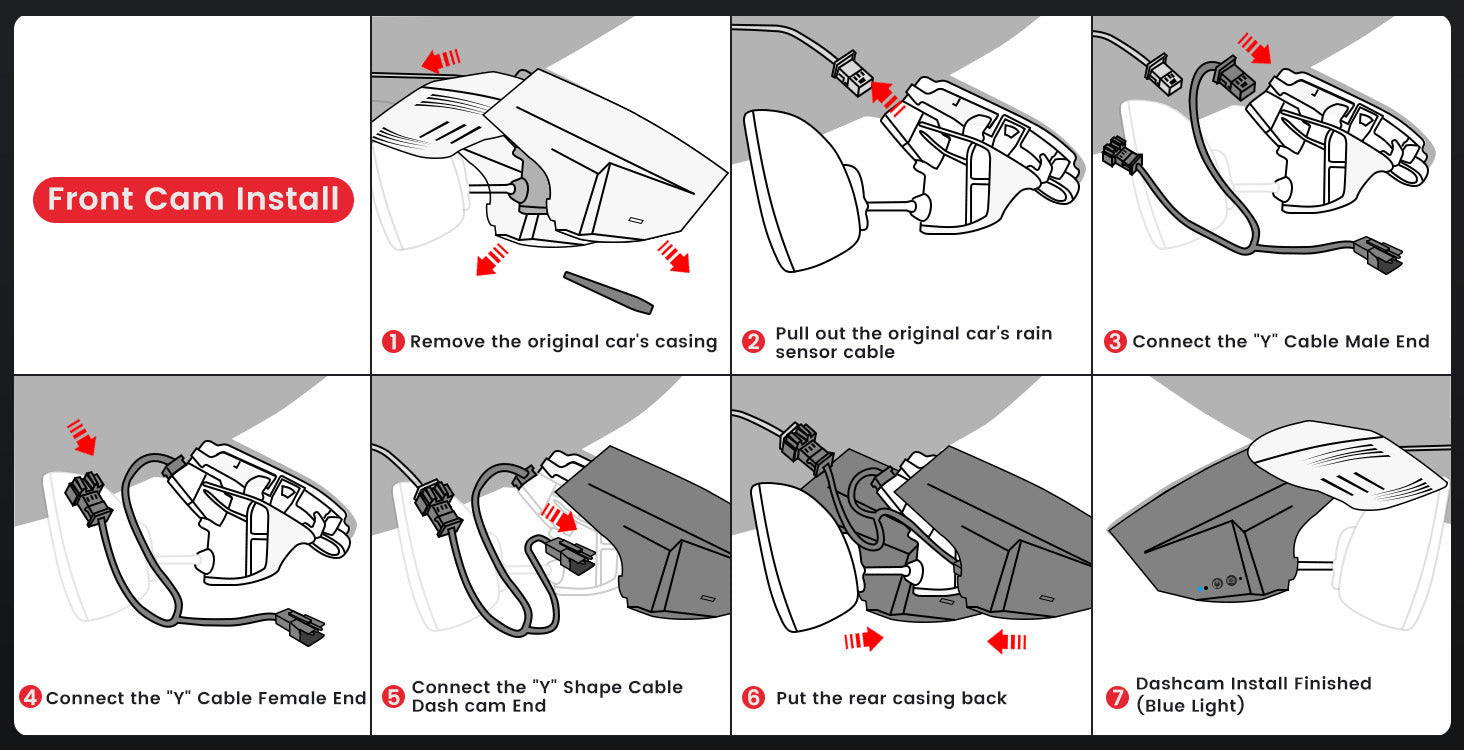 Front Cam Install

1 Remove the original car's casing

2 Pull out the original car's rain sensor cable

3 Connect the "Y" Cable Male End

4 Connect the "Y" Cable Female End

5 Connect the "Y" Shape Cable Dash cam End

6 Put the rear casing back

7 Dashcam Install Finished (Blue Light)