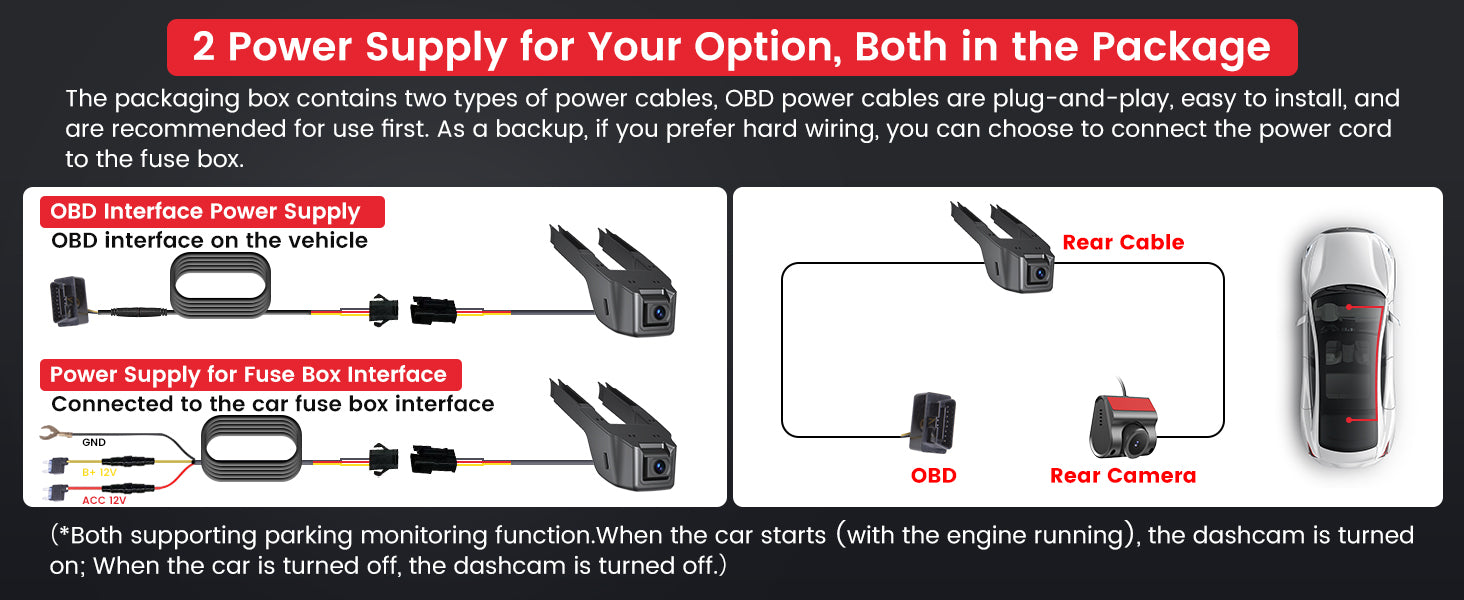 2 Power Supply for Your Option, Both in the Package

The packaging box contains two types of power cables, OBD power cables are plug-and-play, easy to install, and are recommended for use first. As a backup, if you prefer hard wiring, you can choose to connect the power cord to the fuse box.

OBD Interface Power Supply
OBD interface on the vehicle

Power Supply for Fuse Box Interface
Connected to the car fuse box interface

GND
B+ 12V
ACC 12V

Rear Cable

OBD

Rear Camera

(*Both supporting parking monitoring function.When the car starts (with the engine running), the dashcam is turned on; When the car is turned off, the dashcam is turned off.)