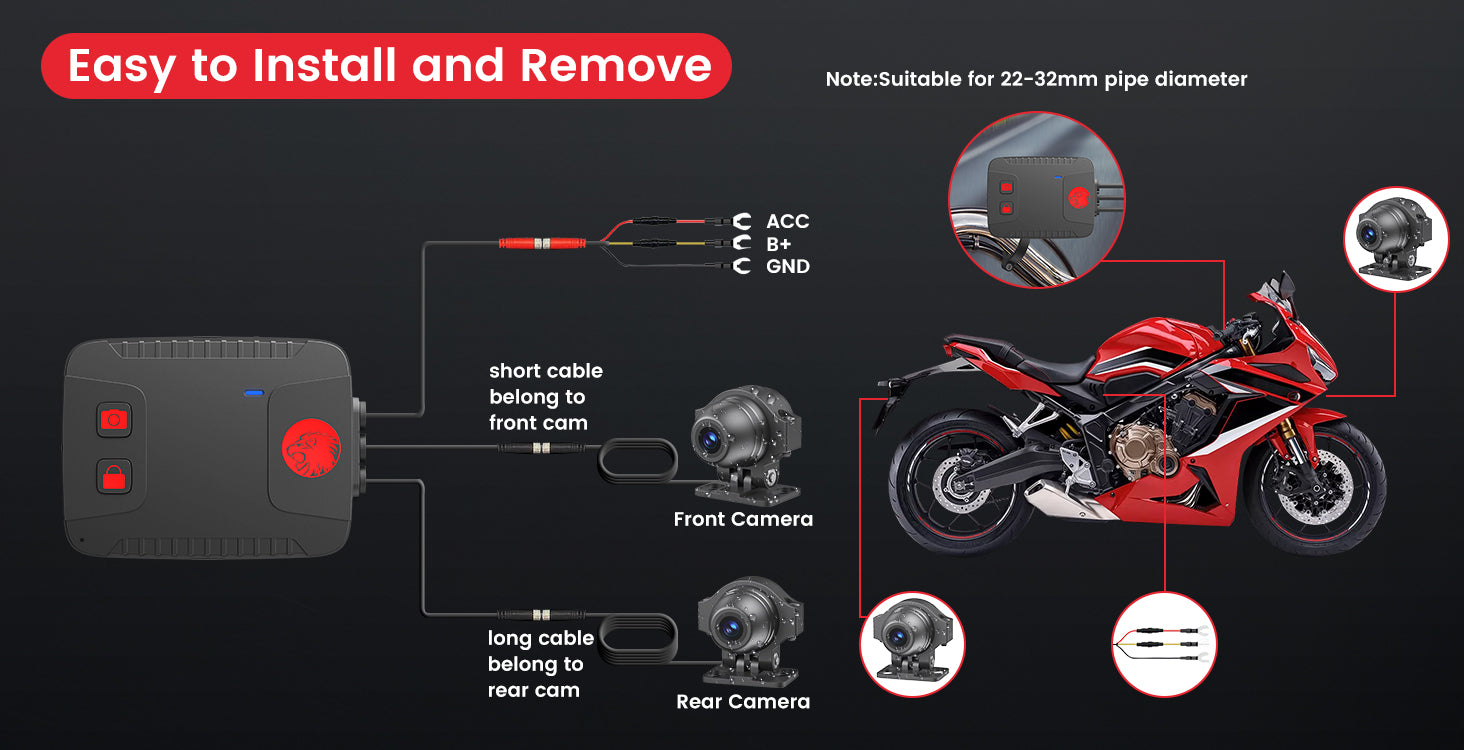 Easy to Install and Remove

Note:Suitable for 22-32mm pipe diameter

ACC
B+
GND

short cable belong to front cam

Front Camera

long cable belong to rear cam

Rear Camera